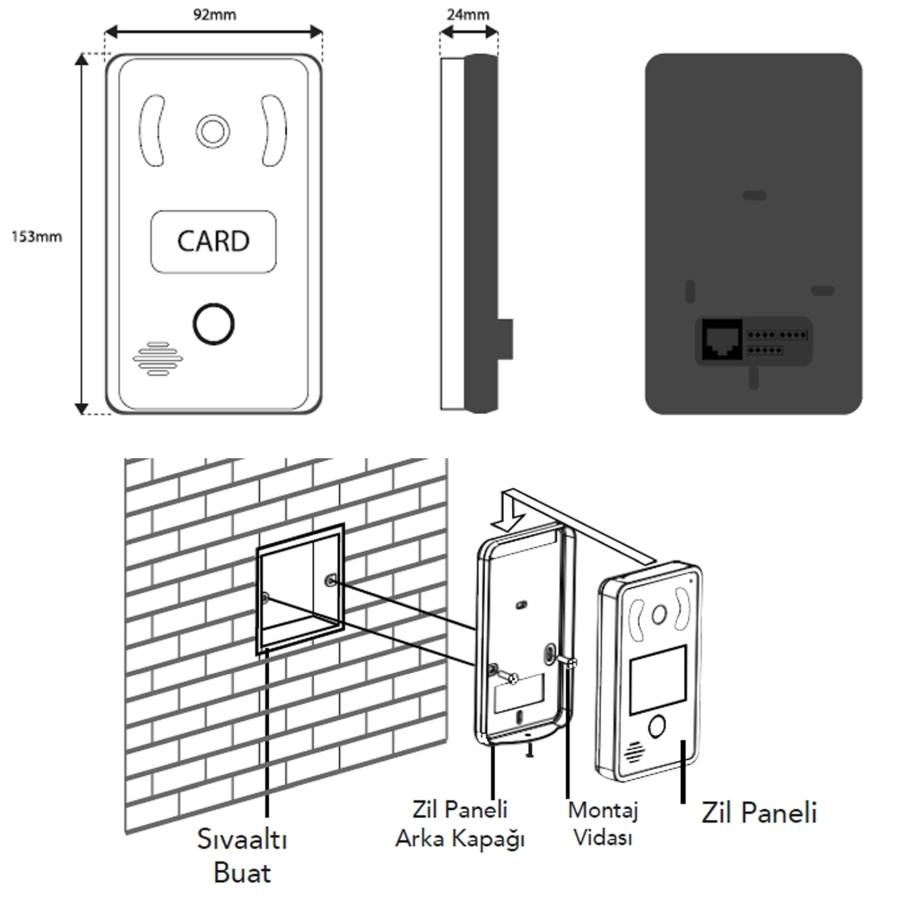 92mm

24mm

153mm

CARD

Sıvaaltı Buat

Zil Paneli Arka Kapağı

Montaj Vidası

Zil Paneli